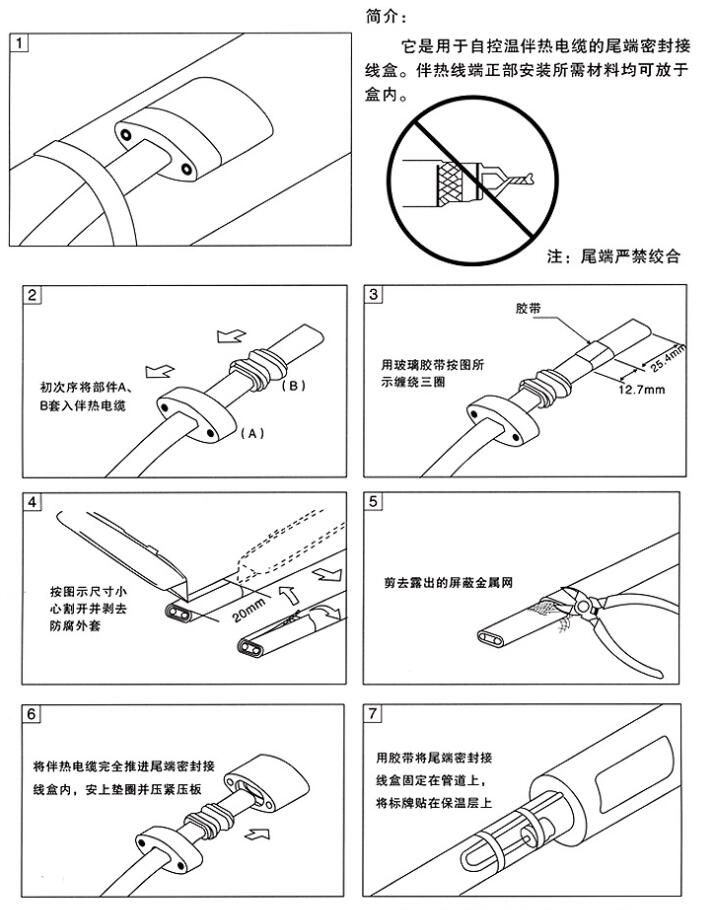 1

简介：

它是用于自控温伴热电缆的尾端密封接线盒。伴热线端正部安装所需材料均可放于盒内。

注：尾端严禁绞合

2

初次序将部件A、B套入伴热电缆

(B)

(A)

3

胶带

用玻璃胶带按图所示缠绕三圈

25.4mm

12.7mm

4

按图示尺寸小心割开并剥去防腐外套

20mm

5

剪去露出的屏蔽金属网

6

将伴热电缆完全推进尾端密封接线盒内，安上垫圈并压紧压板

7

用胶带将尾端密封接线盒固定在管道上，将标牌贴在保温层上